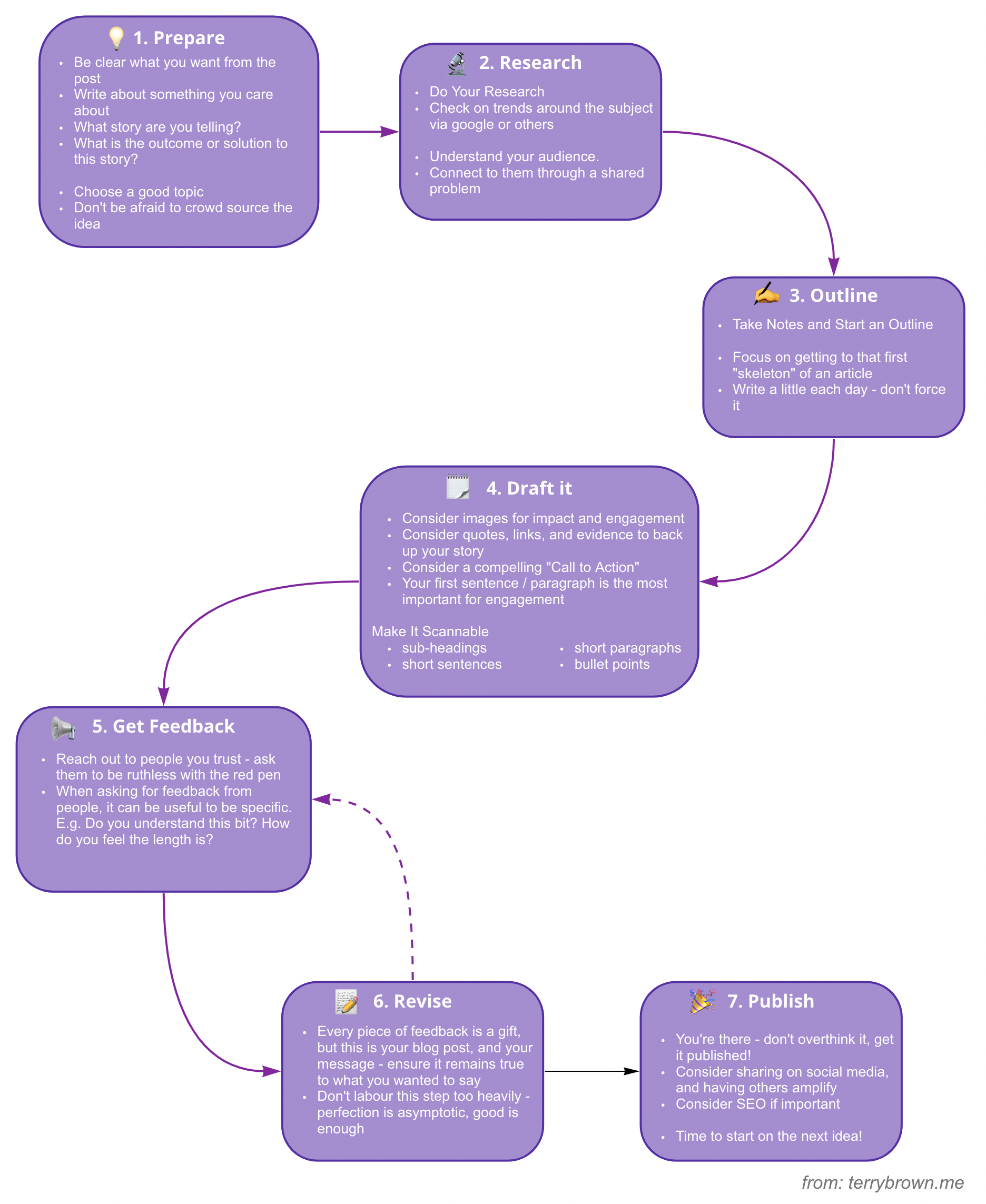 1. Prepare

- Be clear what you want from the post
- Write about something you care about
- What story are you telling?
- What is the outcome or solution to this story?

- Choose a good topic
- Don't be afraid to crowd source the idea

2. Research

- Do Your Research
- Check on trends around the subject via google or others

- Understand your audience.
- Connect to them through a shared problem

3. Outline

- Take Notes and Start an Outline

- Focus on getting to that first "skeleton" of an article
- Write a little each day - don't force it

4. Draft it

- Consider images for impact and engagement
- Consider quotes, links, and evidence to back up your story
- Consider a compelling "Call to Action"
- Your first sentence / paragraph is the most important for engagement

Make It Scannable
- sub-headings
- short sentences
- short paragraphs
- bullet points

5. Get Feedback

- Reach out to people you trust - ask them to be ruthless with the red pen
- When asking for feedback from people, it can be useful to be specific. E.g. Do you understand this bit? How do you feel the length is?

6. Revise

- Every piece of feedback is a gift, but this is your blog post, and your message - ensure it remains true to what you wanted to say
- Don't labour this step too heavily - perfection is asymptotic, good is enough

7. Publish

- You're there - don't overthink it, get it published!
- Consider sharing on social media, and having others amplify
- Consider SEO if important

- Time to start on the next idea!

from: terrybrown.me